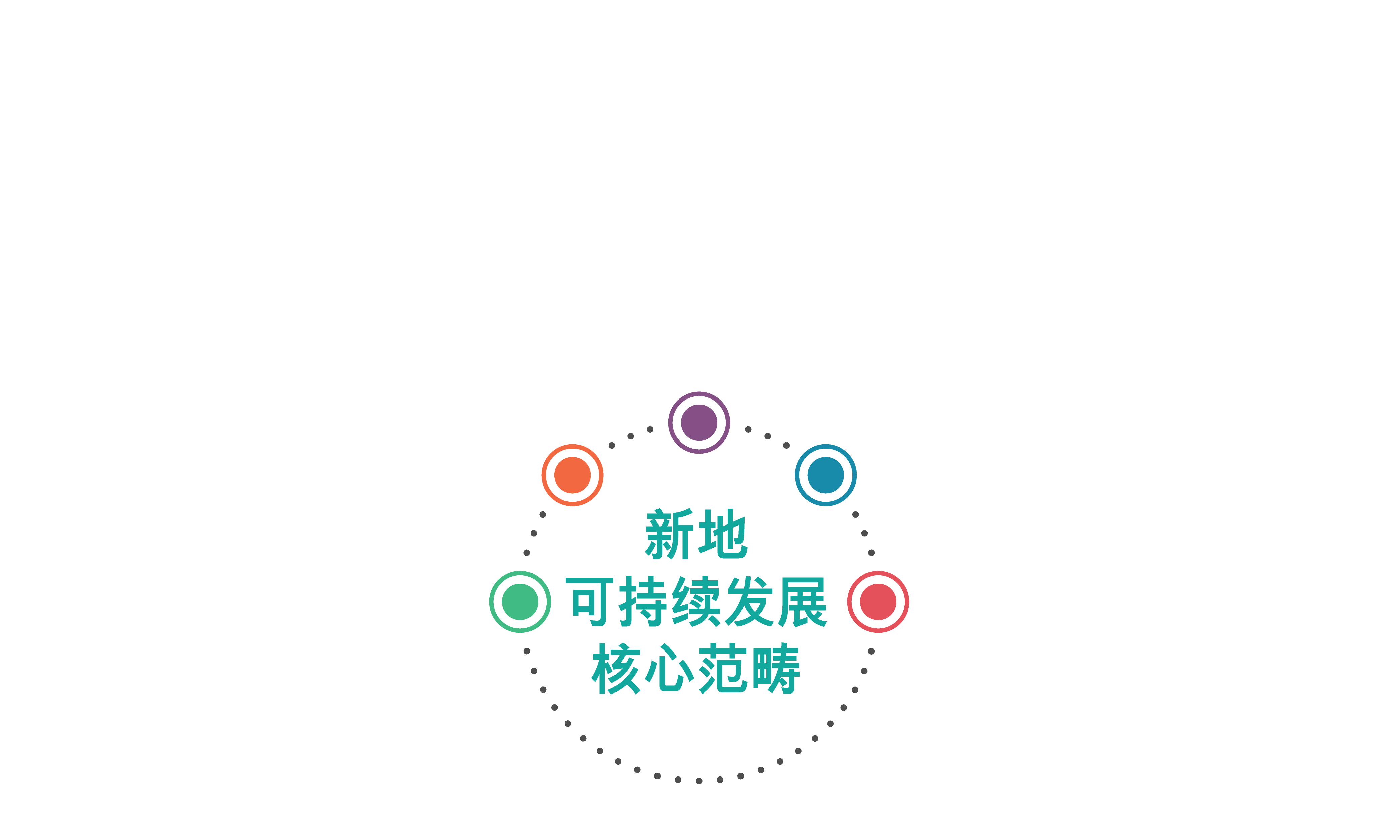 新地
可持续发展
核心范畴