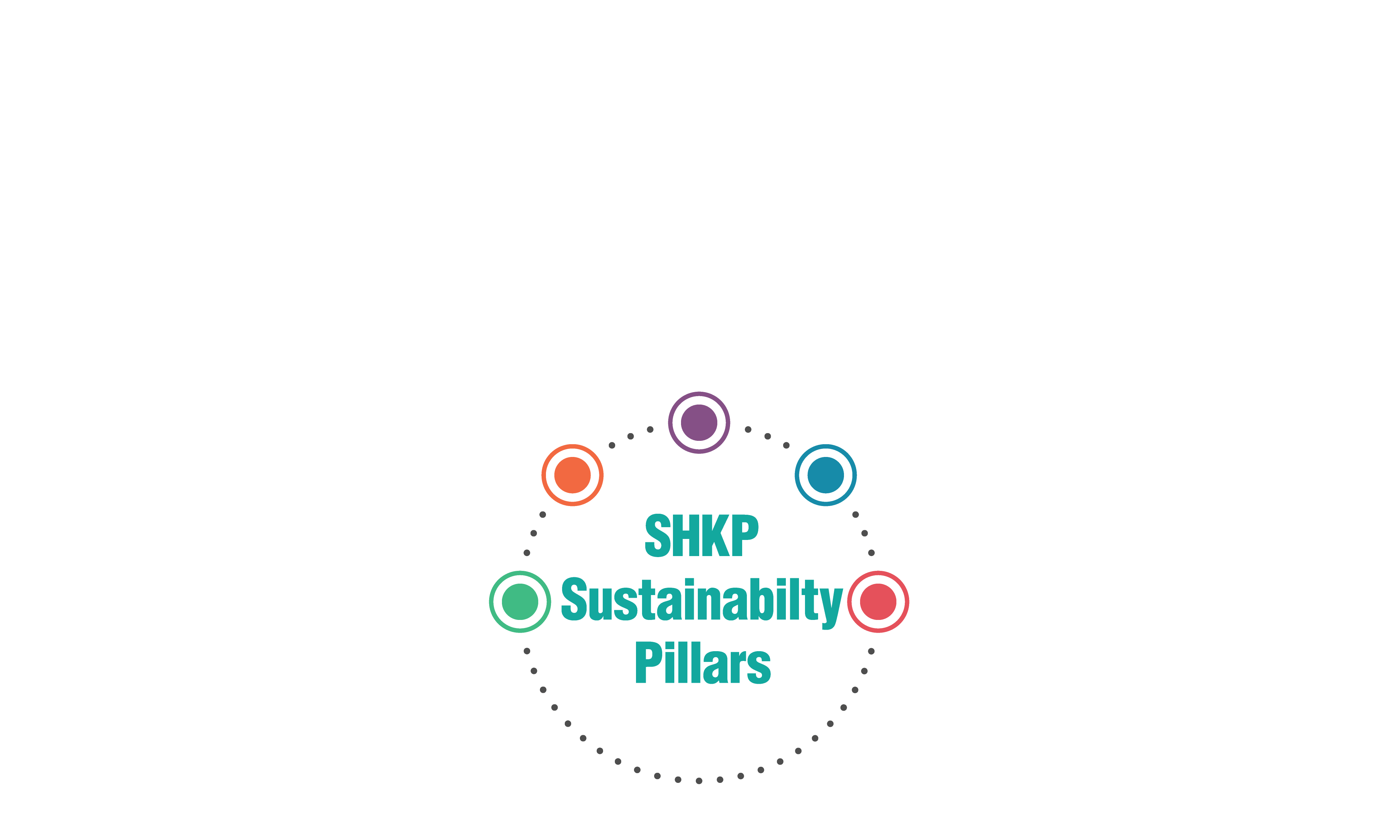 SHKP Sustainabilty Pillars